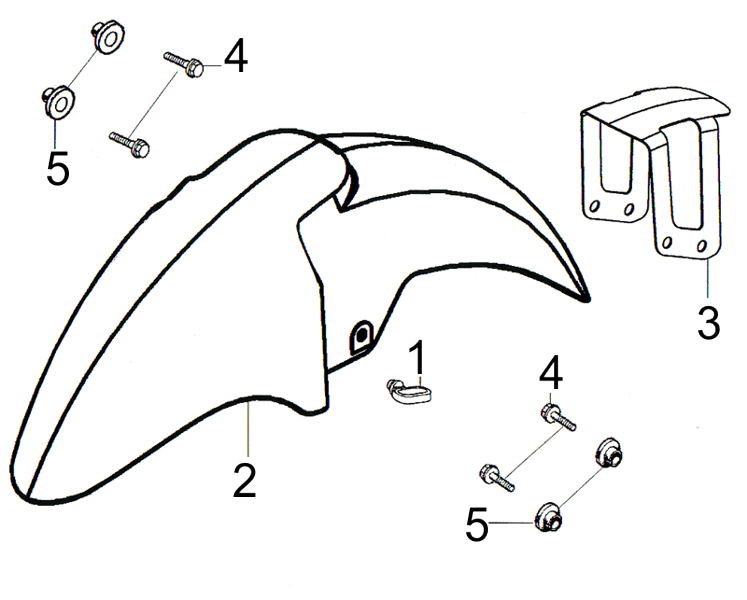 4
5
3
1
4
2
5